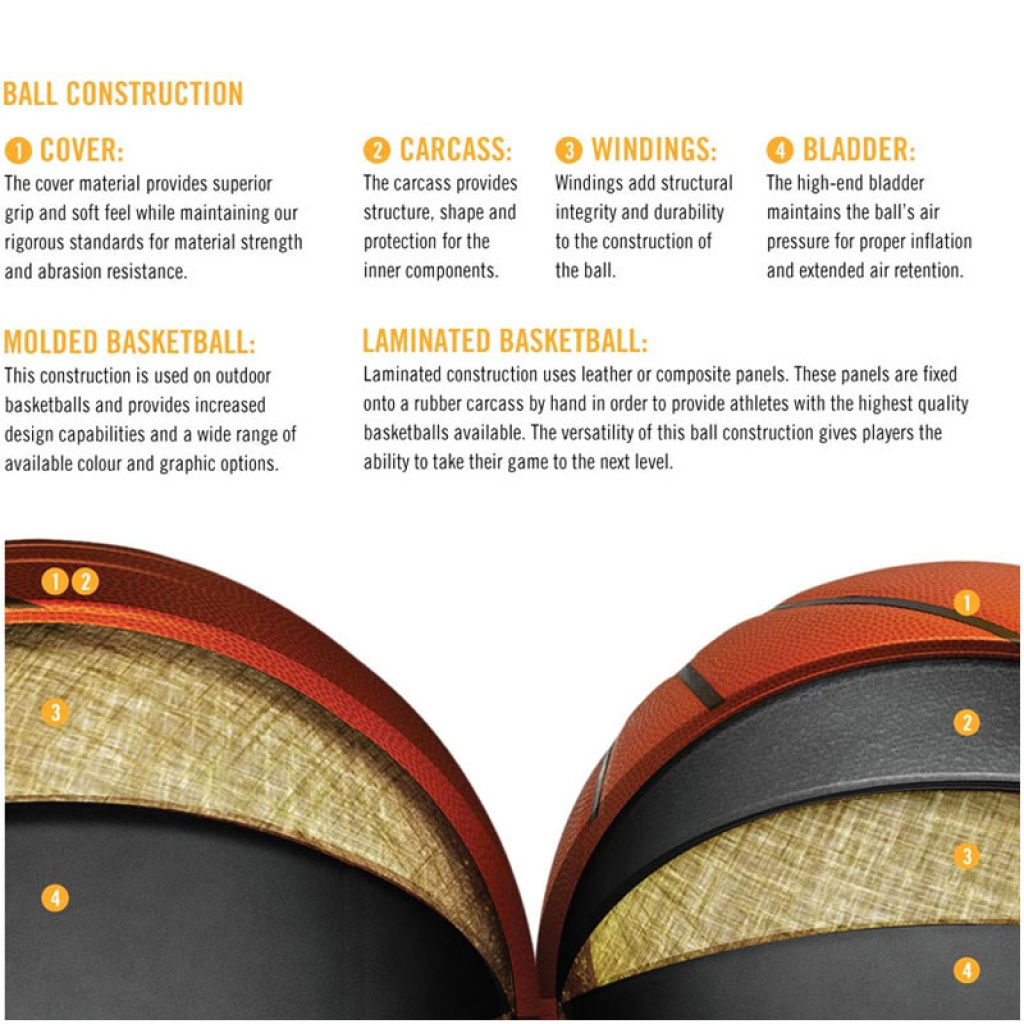 BALL CONSTRUCTION

1 COVER:
The cover material provides superior grip and soft feel while maintaining our rigorous standards for material strength and abrasion resistance.

2 CARCASS:
The carcass provides structure, shape and protection for the inner components.

3 WINDINGS:
Windings add structural integrity and durability to the construction of the ball.

4 BLADDER:
The high-end bladder maintains the ball's air pressure for proper inflation and extended air retention.

MOLDED BASKETBALL:
This construction is used on outdoor basketballs and provides increased design capabilities and a wide range of available colour and graphic options.

LAMINATED BASKETBALL:
Laminated construction uses leather or composite panels. These panels are fixed onto a rubber carcass by hand in order to provide athletes with the highest quality basketballs available. The versatility of this ball construction gives players the ability to take their game to the next level.

1 2
3
4

1
2
3
4